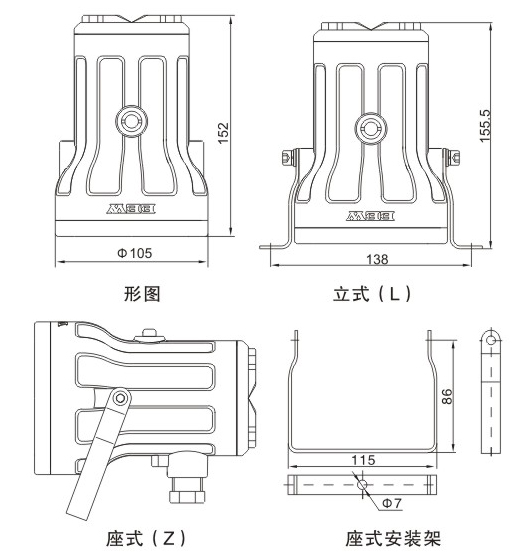 152

Φ105

形图

155.5

138

立式（L）

座式（Z）

86

115

Φ7

座式安装架